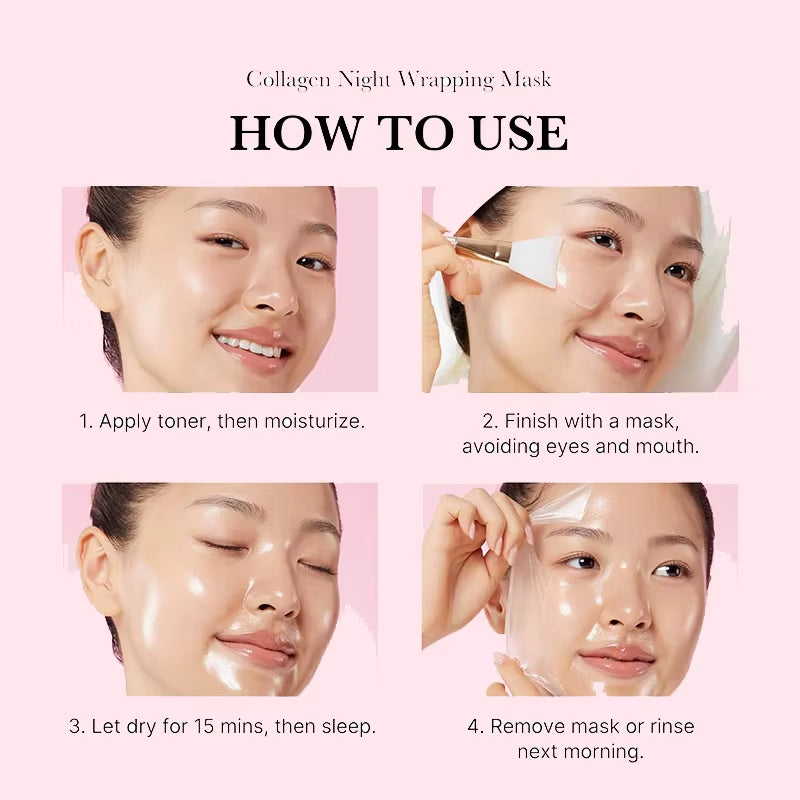 Collagen Night Wrapping Mask

HOW TO USE

1. Apply toner, then moisturize.

2. Finish with a mask, avoiding eyes and mouth.

3. Let dry for 15 mins, then sleep.

4. Remove mask or rinse next morning.